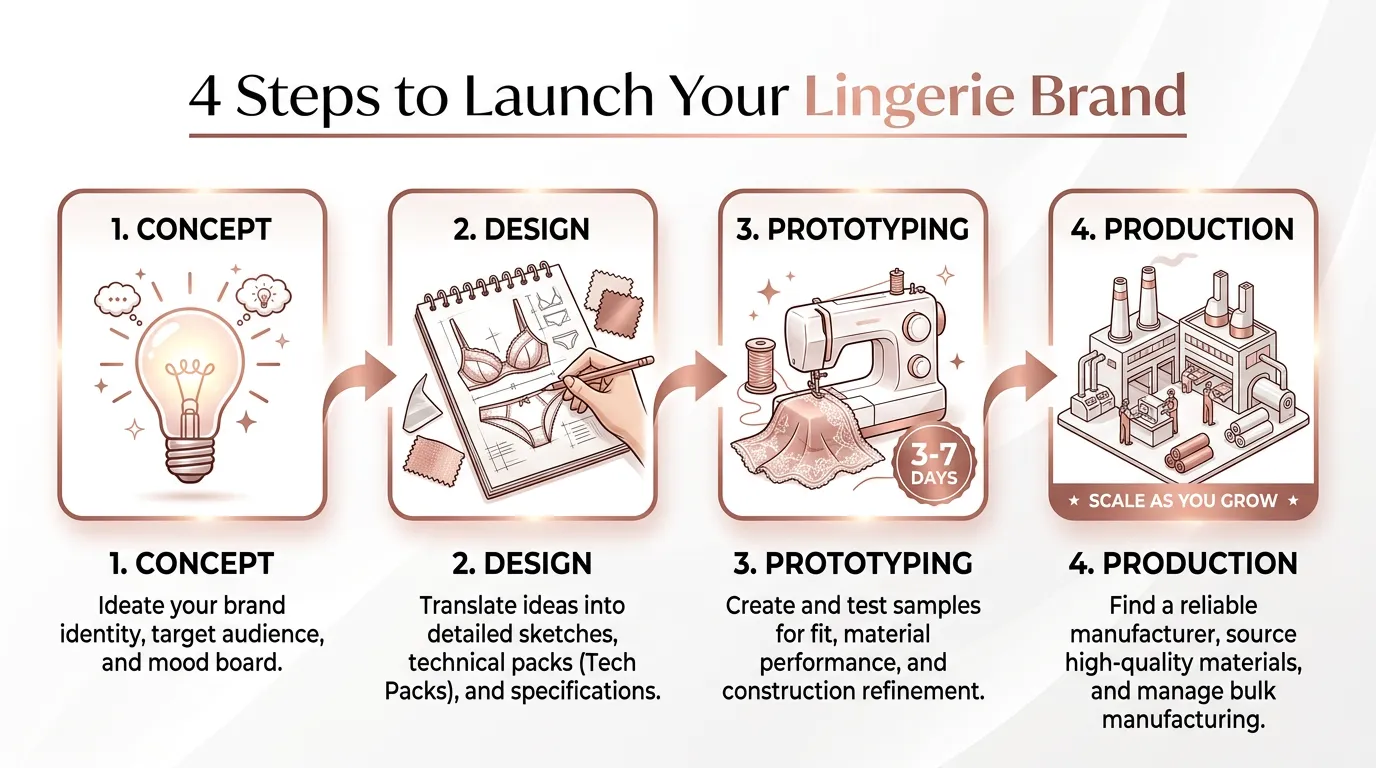 4 Steps to Launch Your Lingerie Brand

1. CONCEPT

2. DESIGN

3. PROTOTYPING

3-7 DAYS

4. PRODUCTION

★ SCALE AS YOU GROW ★

1. CONCEPT

Ideate your brand identity, target audience, and mood board.

2. DESIGN

Translate ideas into detailed sketches, technical packs (Tech Packs), and specifications.

3. PROTOTYPING

Create and test samples for fit, material performance, and construction refinement.

4. PRODUCTION

Find a reliable manufacturer, source high-quality materials, and manage bulk manufacturing.